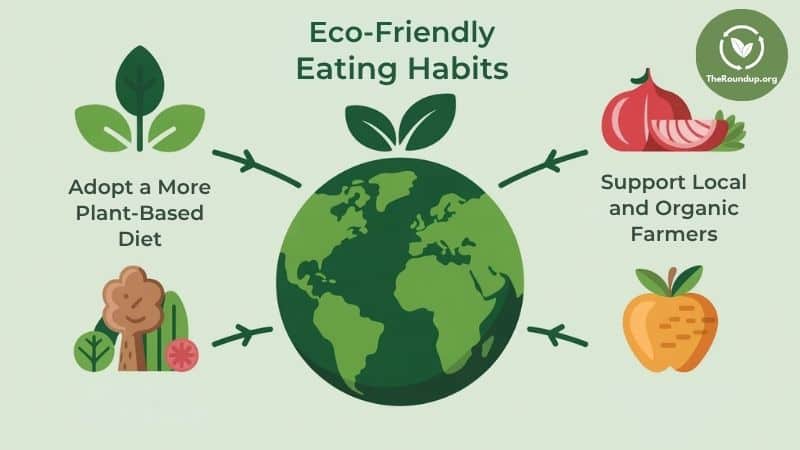 Eco-Friendly Eating Habits

TheRoundup.org

Adopt a More Plant-Based Diet

Support Local and Organic Farmers